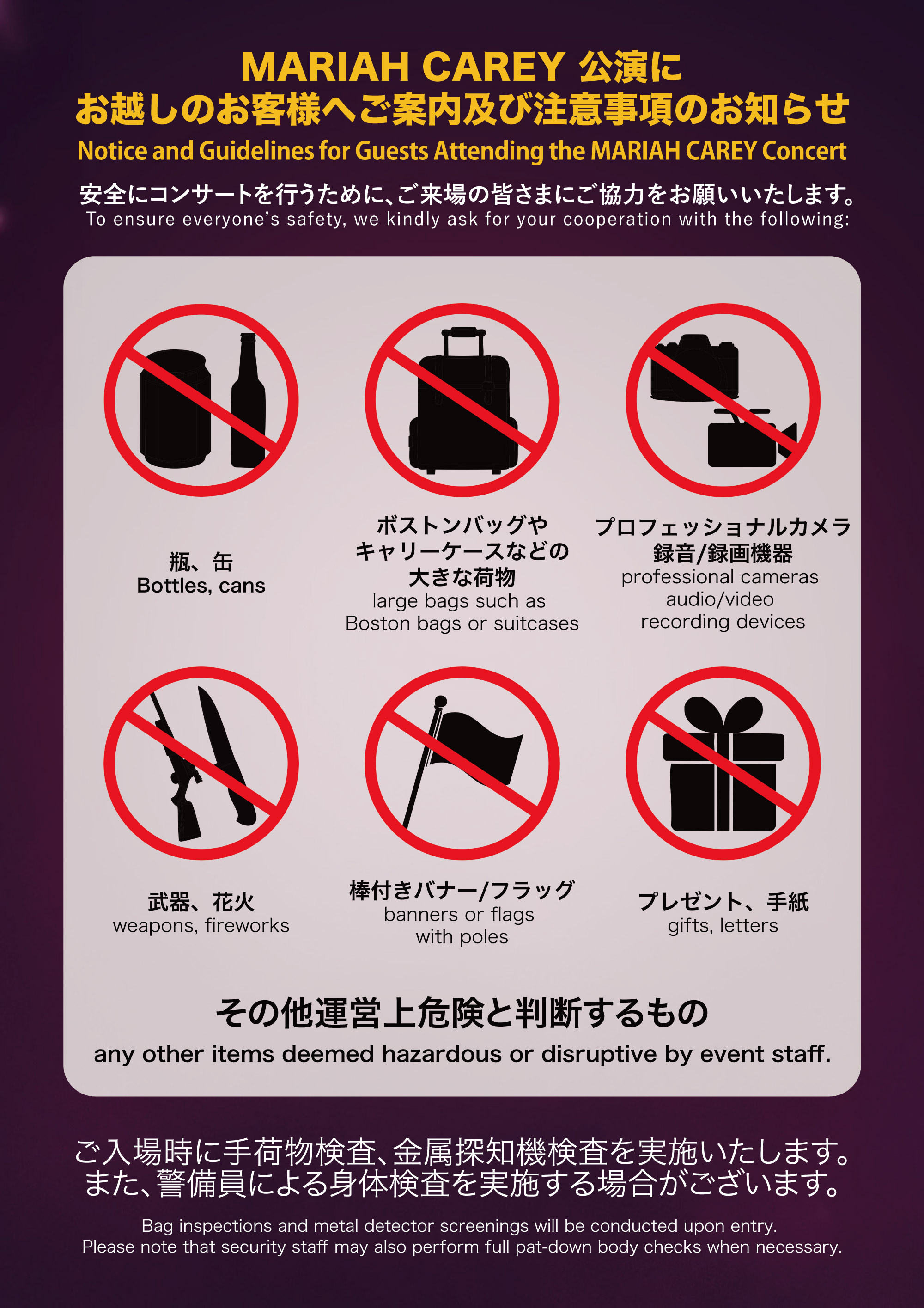 MARIAH CAREY 公演に
お越しのお客様へご案内及び注意事項のお知らせ
Notice and Guidelines for Guests Attending the MARIAH CAREY Concert

安全にコンサートを行うために、ご来場の皆さまにご協力をお願いいたします。
To ensure everyone's safety, we kindly ask for your cooperation with the following:

瓶、缶
Bottles, cans

ボストンバッグや
キャリーケースなどの
大きな荷物
large bags such as
Boston bags or suitcases

プロフェッショナルカメラ
録音/録画機器
professional cameras
audio/video
recording devices

武器、花火
weapons, fireworks

棒付きバナー/フラッグ
banners or flags
with poles

プレゼント、手紙
gifts, letters

その他運営上危険と判断するもの
any other items deemed hazardous or disruptive by event staff.

ご入場時に手荷物検査、金属探知機検査を実施いたします。
また、警備員による身体検査を実施する場合がございます。

Bag inspections and metal detector screenings will be conducted upon entry.
Please note that security staff may also perform full pat-down body checks when necessary.